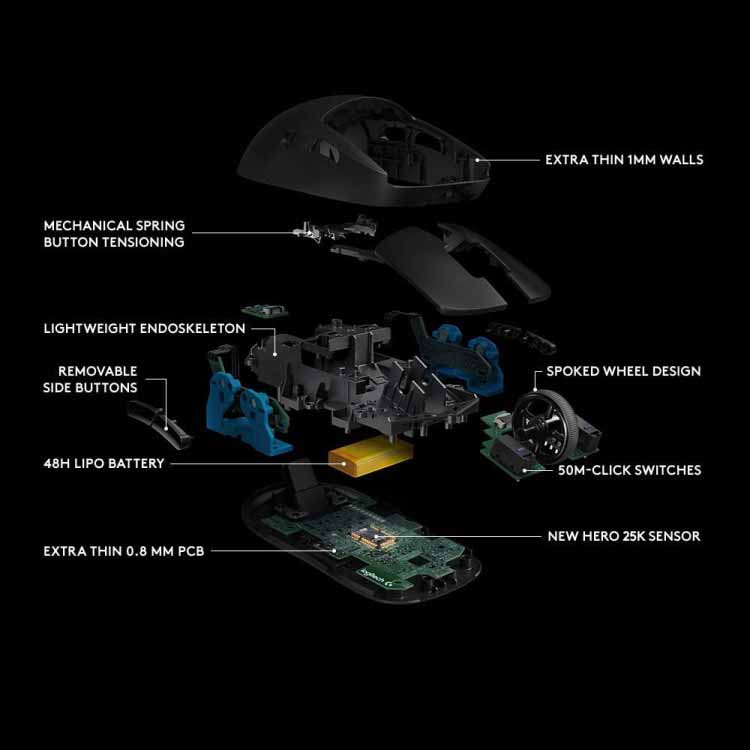 EXTRA THIN 1MM WALLS

MECHANICAL SPRING BUTTON TENSIONING

LIGHTWEIGHT ENDOSKELETON

REMOVABLE SIDE BUTTONS

SPOKED WHEEL DESIGN

48H LIPO BATTERY

50M-CLICK SWITCHES

NEW HERO 25K SENSOR

EXTRA THIN 0.8 MM PCB

logitech G