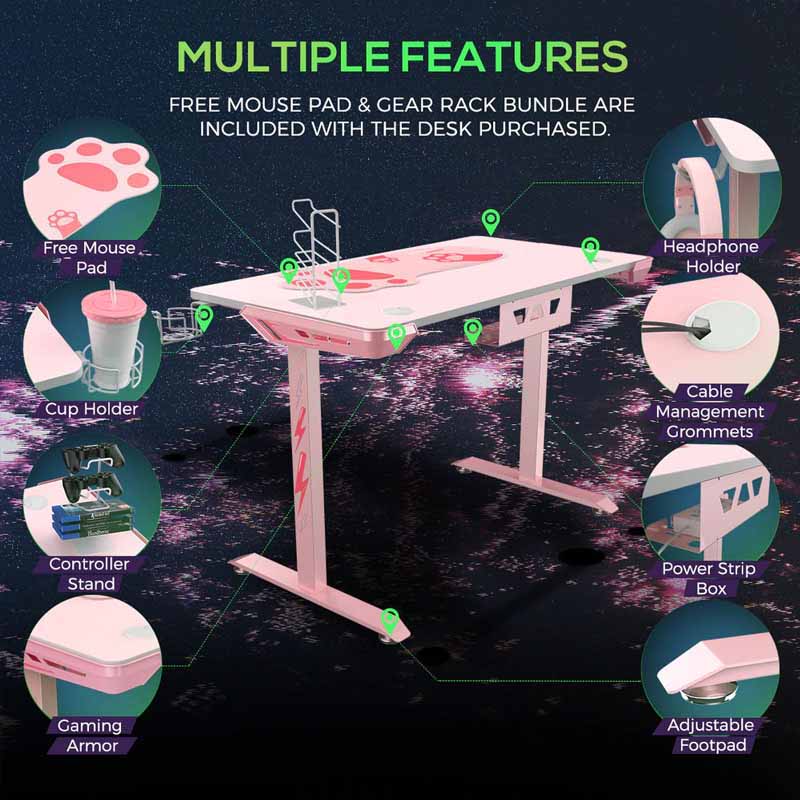 MULTIPLE FEATURES

FREE MOUSE PAD & GEAR RACK BUNDLE ARE INCLUDED WITH THE DESK PURCHASED.

Free Mouse Pad

Cup Holder

Controller Stand

Gaming Armor

Headphone Holder

Cable Management Grommets

Power Strip Box

Adjustable Footpad